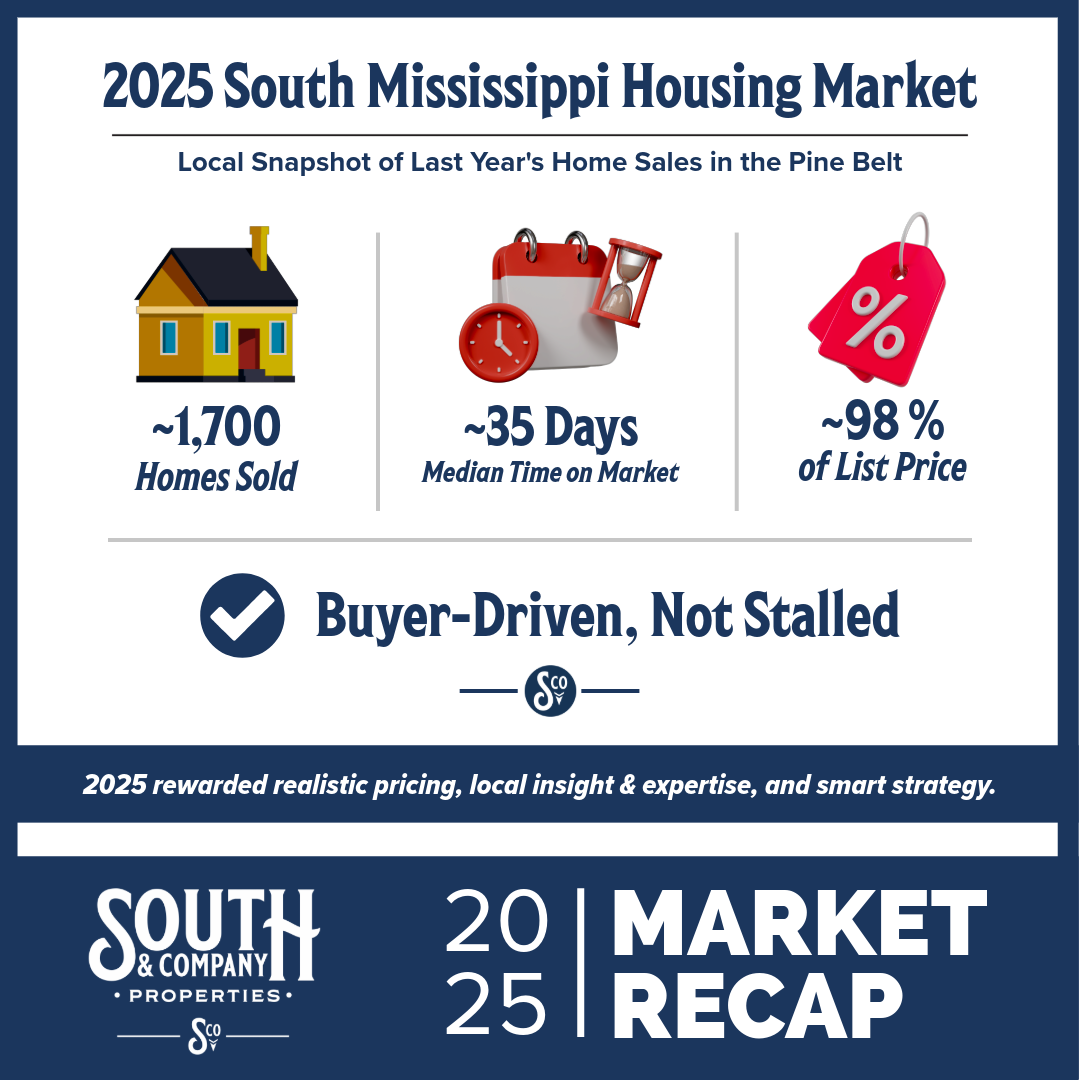 2025 South Mississippi Housing Market

Local Snapshot of Last Year's Home Sales in the Pine Belt

~1,700
Homes Sold

~35 Days
Median Time on Market

%

~98 %
of List Price

Buyer-Driven, Not Stalled

SCO

2025 rewarded realistic pricing, local insight & expertise, and smart strategy.

SOUTH
& COMPANY
• PROPERTIES •
SCO

20
25

MARKET
RECAP